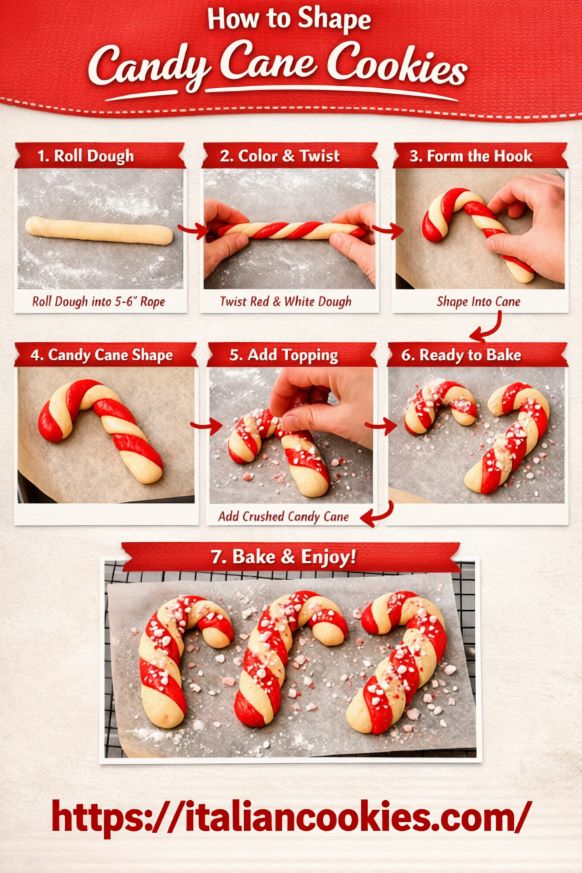 How to Shape
Candy Cane Cookies

1. Roll Dough
Roll Dough into 5-6" Rope

2. Color & Twist
Twist Red & White Dough

3. Form the Hook
Shape Into Cane

4. Candy Cane Shape

5. Add Topping
Add Crushed Candy Cane

6. Ready to Bake

7. Bake & Enjoy!

https://italiancookies.com/